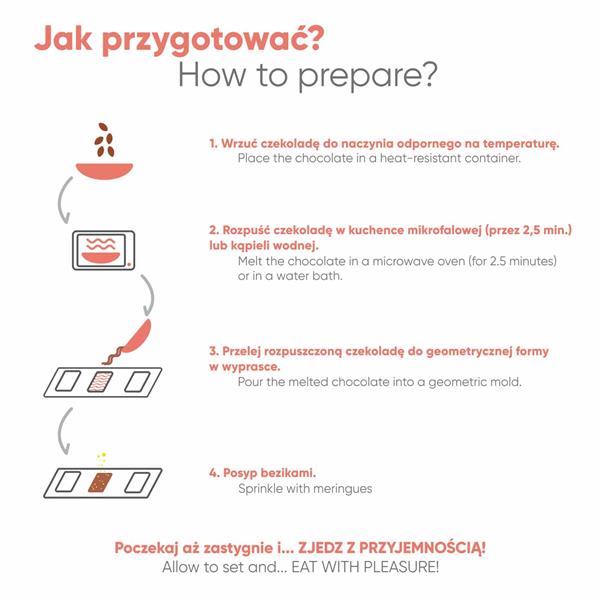 Jak przygotować?
How to prepare?

1. Wrzuć czekoladę do naczynia odpornego na temperaturę.
Place the chocolate in a heat-resistant container.

2. Rozpuść czekoladę w kuchence mikrofalowej (przez 2,5 min.) lub kąpieli wodnej.
Melt the chocolate in a microwave oven (for 2.5 minutes) or in a water bath.

3. Przelej rozpuszczoną czekoladę do geometrycznej formy w wyprasce.
Pour the melted chocolate into a geometric mold.

4. Posyp bezikami.
Sprinkle with meringues

Poczekaj aż zastygnie i... ZJEDZ Z PRZYJEMNOŚCIĄ!
Allow to set and... EAT WITH PLEASURE!